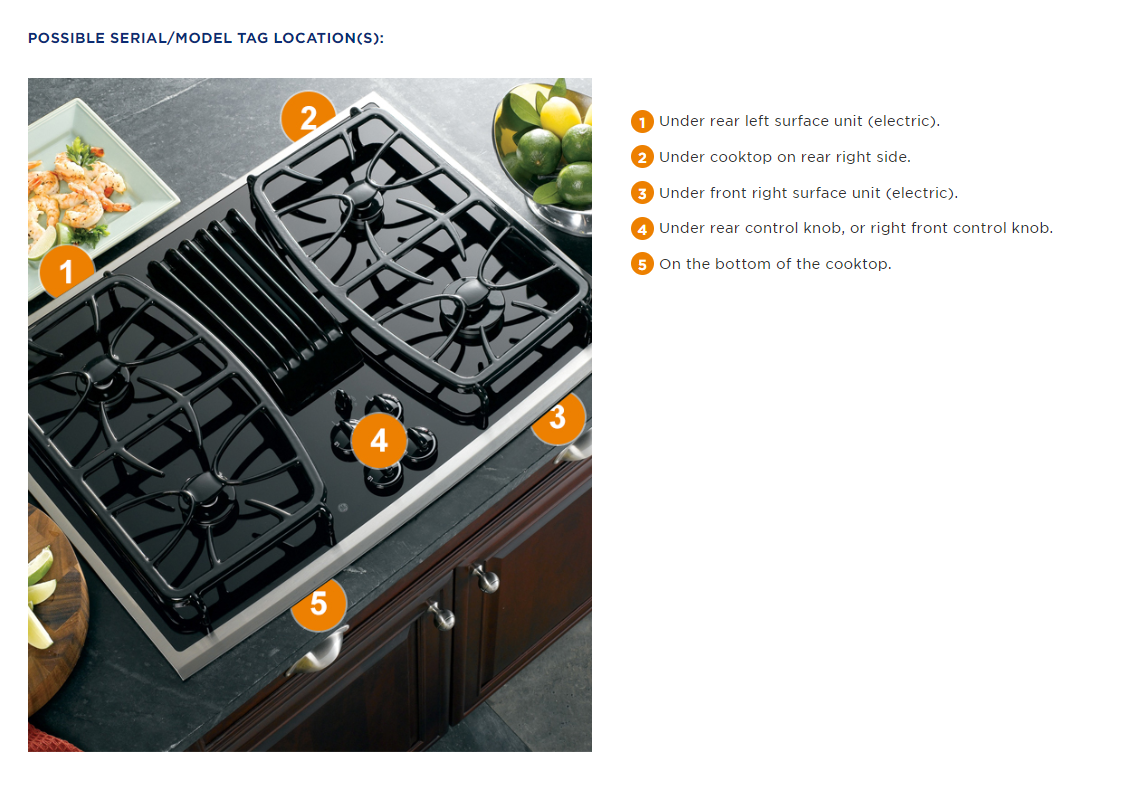 POSSIBLE SERIAL/MODEL TAG LOCATION(S):

2

1

4

3

5

1 Under rear left surface unit (electric).

2 Under cooktop on rear right side.

3 Under front right surface unit (electric).

4 Under rear control knob, or right front control knob.

5 On the bottom of the cooktop.