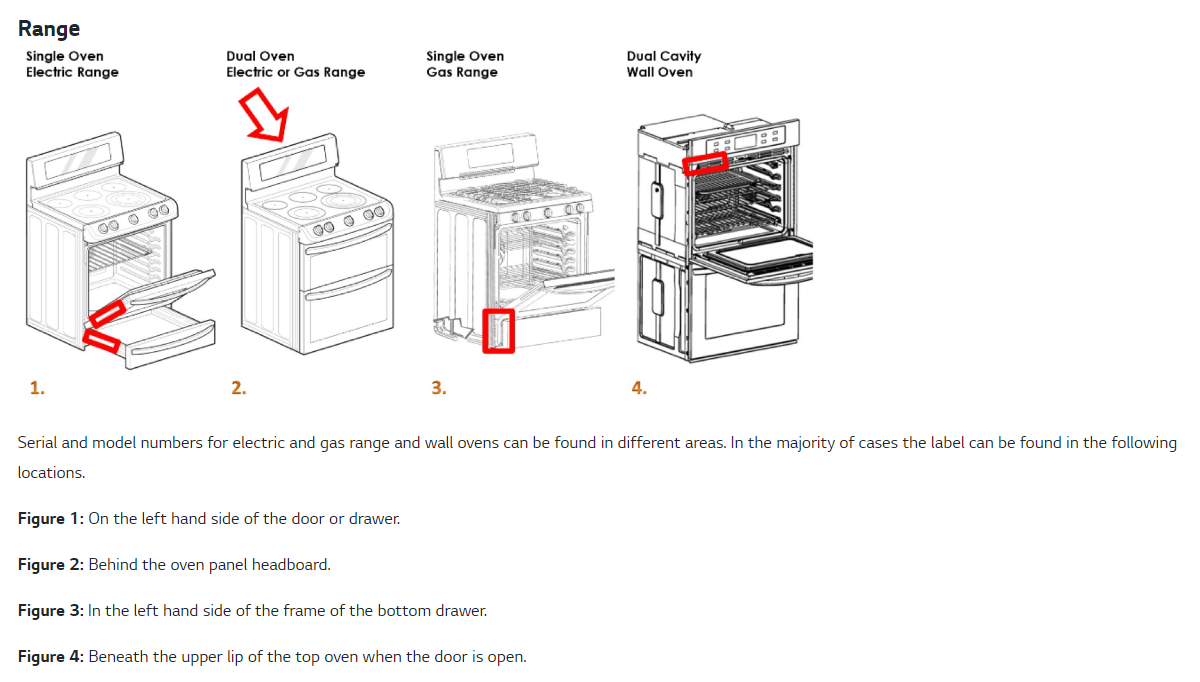 Range

Single Oven
Electric Range

Dual Oven
Electric or Gas Range

Single Oven
Gas Range

Dual Cavity
Wall Oven

1.

2.

3.

4.

Serial and model numbers for electric and gas range and wall ovens can be found in different areas. In the majority of cases the label can be found in the following locations.

Figure 1: On the left hand side of the door or drawer.

Figure 2: Behind the oven panel headboard.

Figure 3: In the left hand side of the frame of the bottom drawer.

Figure 4: Beneath the upper lip of the top oven when the door is open.